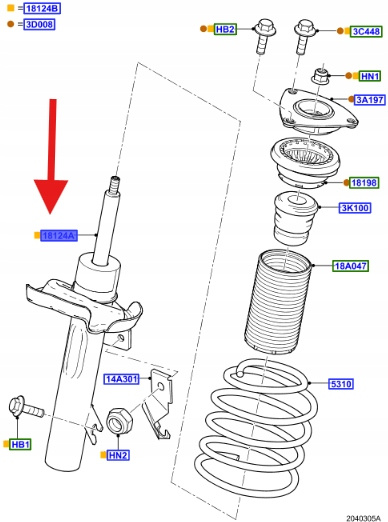 =18124B
=3D008
HB2
3C448
HN1
3A197
18198
3K100
18124A
18A047
14A301
5310
HB1
HN2
2040305A