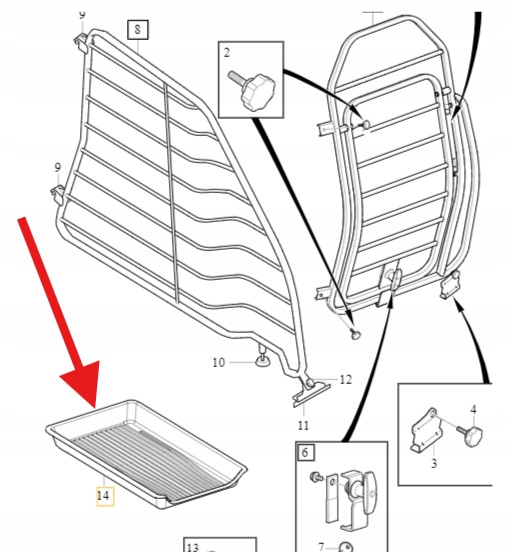 9
8
2
9
10
12
11
4
3
6
14
13
7