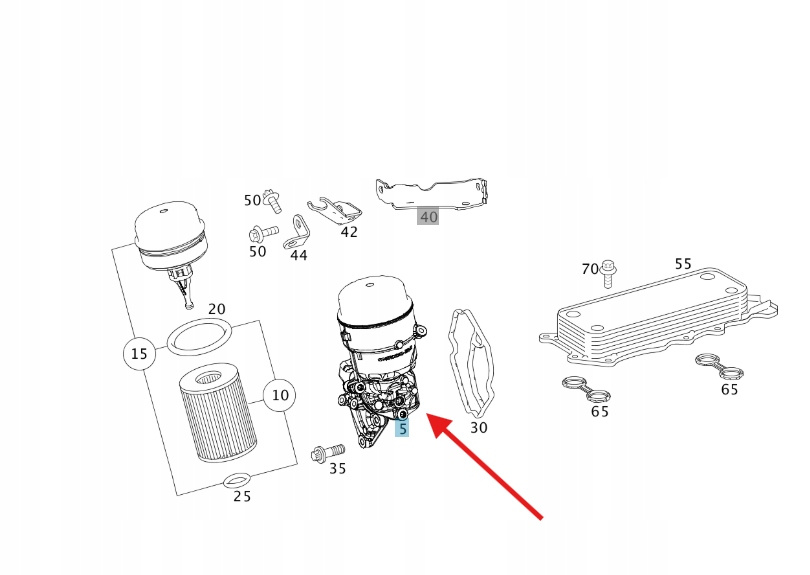 50
42
40
50
44
70
55
20
15
10
65
65
5
30
35
25