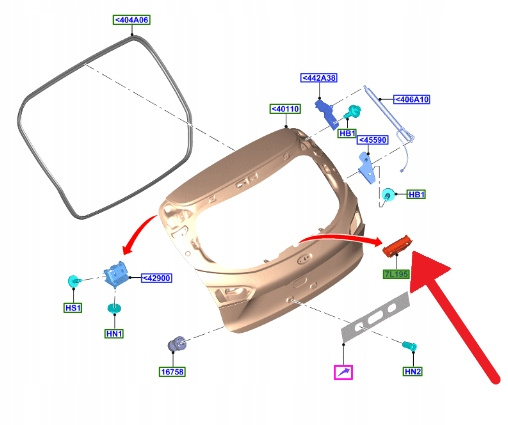 <404A06
<442A38
<406A10
<40110
HB1
<45590
HB1
<42900
7L195
HS1
HN1
16758
HN2