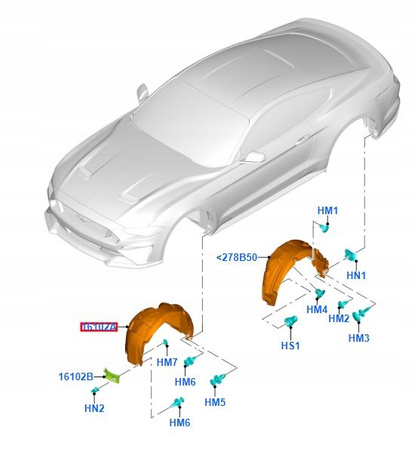 HM1
<278B50
HN1
HM4
HM2
HM3
HS1
16102A
HM7
HM6
16102B
HM5
HN2
HM6