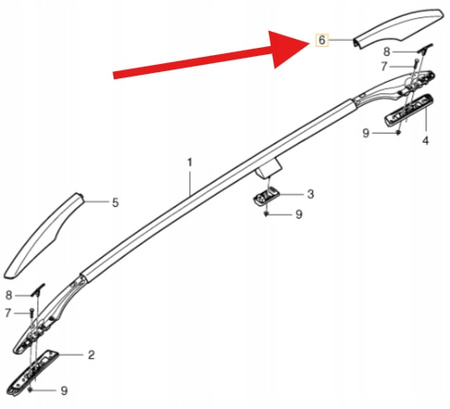 6
8
7
9
4
1
3
9
5
8
7
2
9