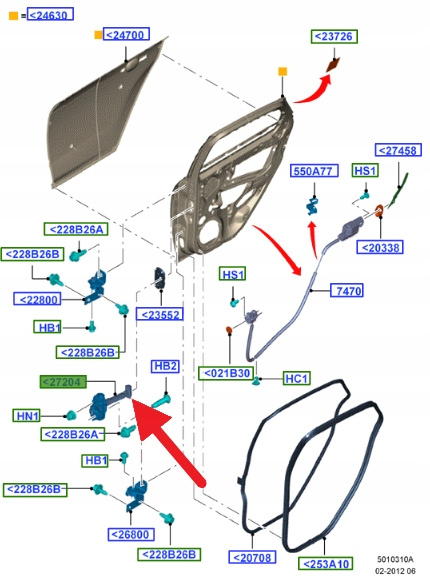 = <24630
<24700
<23726
<27458
550A77
HS1
<20338
<228B26A
<228B26B
<22800
HB1
<228B26B
<23552
HS1
7470
<021B30
HC1
<27204
HB2
HN1
<228B26A
HB1
<228B26B
<26800
<228B26B
<20708
<253A10
5010310A
02-2012 06