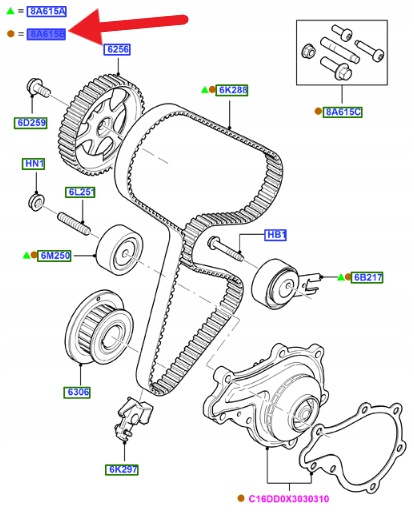 = 8A615A
= 8A615B
6256
6K288
8A615C
6D259
HN1
6L251
HB1
6M250
6B217
6306
6K297
C16DD0X3030310