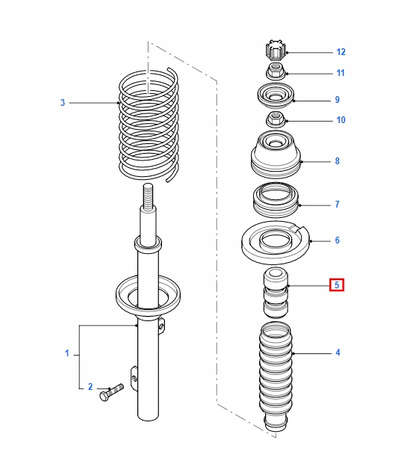 12
11
3
9
10
8
7
6
5
1
4
2