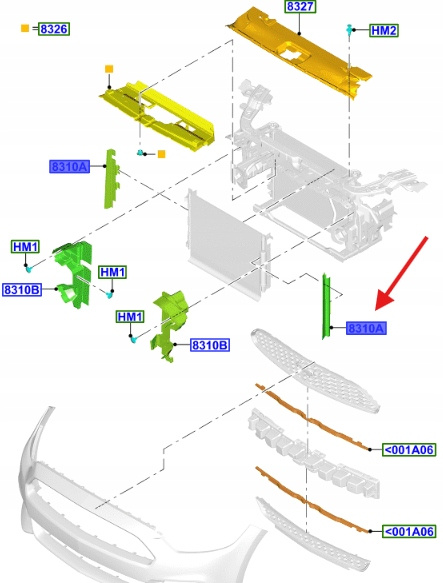 =8326

8327

HM2

8310A

HM1

HM1

8310B

HM1

8310B

8310A

<001A06

<001A06