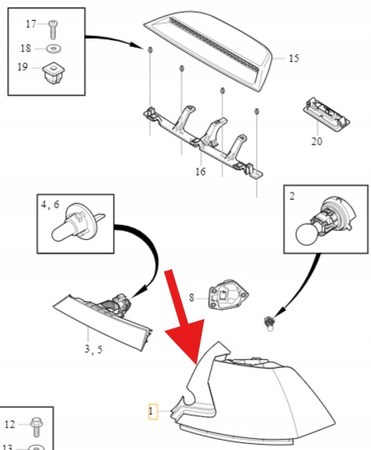 17
18
19
15
20
16
4, 6
2
8
3, 5
1
12
13