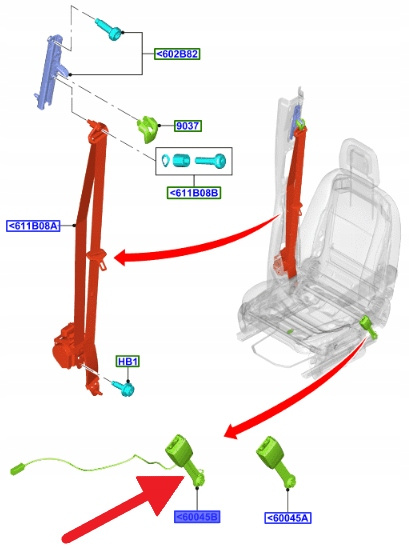 <602B82

9037

<611B08B

<611B08A

HB1

<60045B

<60045A