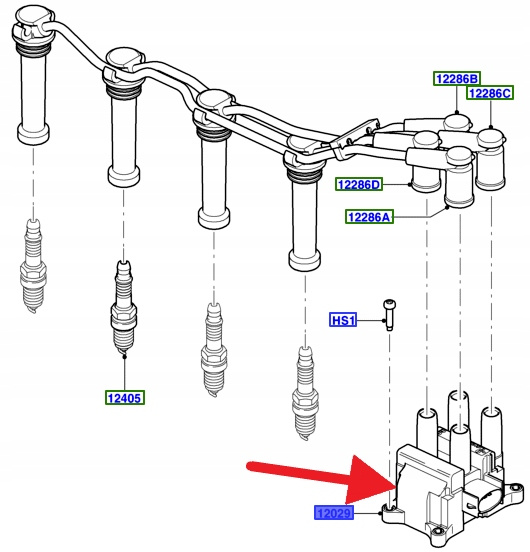 12286B
12286C
12286D
12286A
HS1
12405
12029