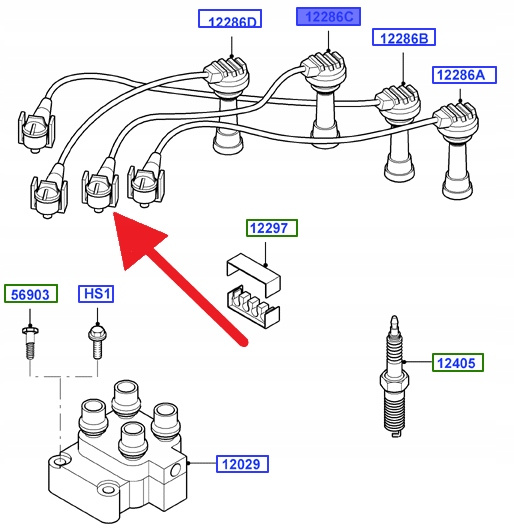 12286D
12286C
12286B
12286A
12297
56903
HS1
12405
12029