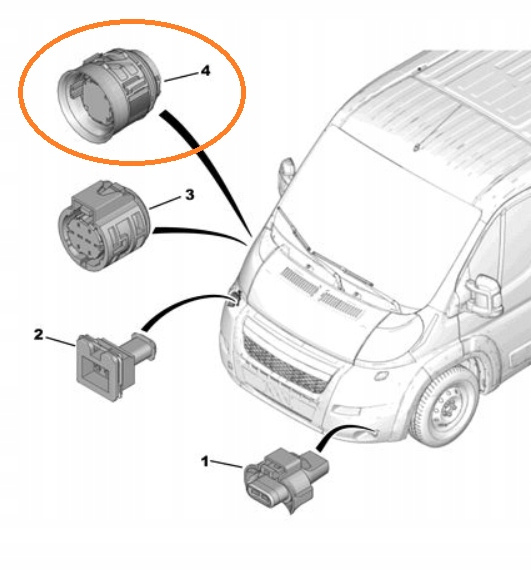 4
3
2
1