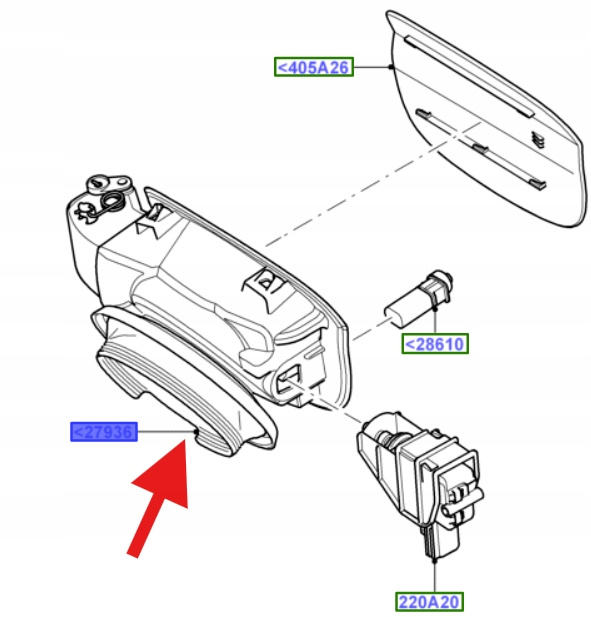 <405A26
<28610
<27936
220A20