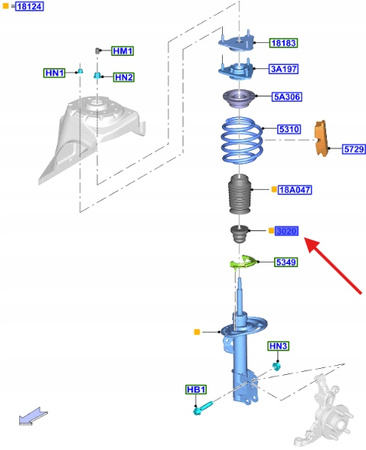 18124
HM1
HN1
HN2
18183
3A197
5A306
5310
5729
18A047
3020
5349
HN3
HB1