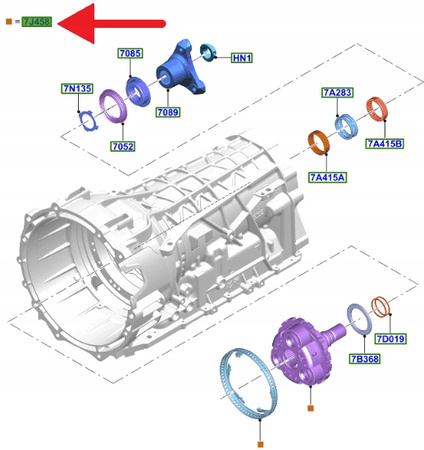 = 7J458

7085

HN1

7N135

7089

7052

7A283

7A415B

7A415A

7D019

7B368