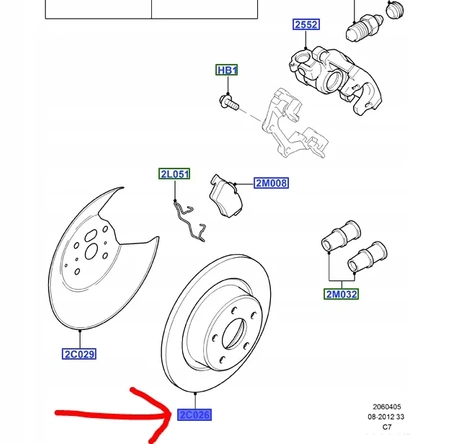 2552

HB1

2L051

2M008

2M032

2C029

2C026

2060405
08-2012 33
C7