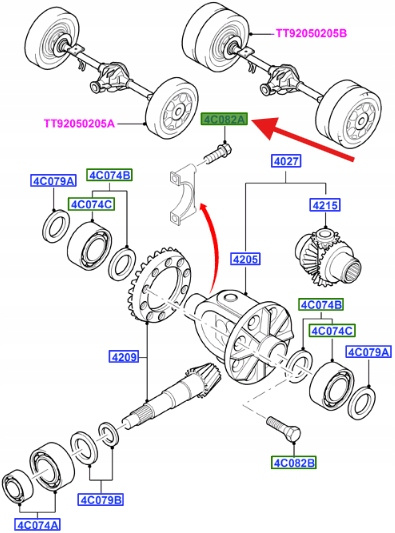 TT92050205B

TT92050205A

4C082A

4027

4C079A

4C074B

4C074C

4215

4205

4C074B

4C074C

4C079A

4209

4C082B

4C079B

4C074A