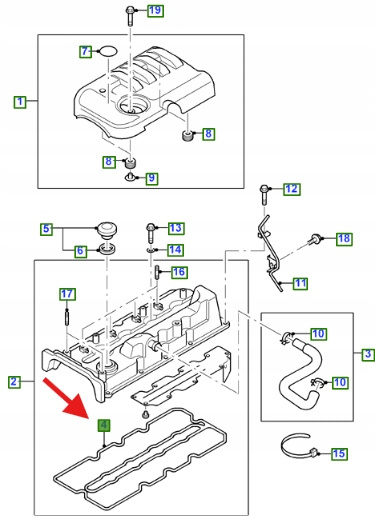 19
7
1
8
8
9
12
5
13
18
6
14
16
11
17
10
3
10
2
4
15