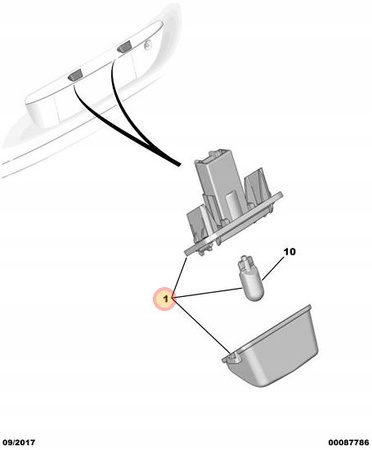 10

1

09/2017

00087786