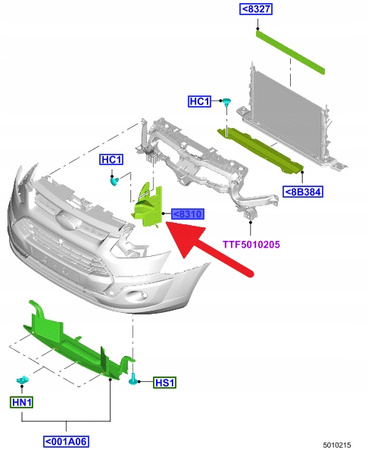 <8327
HC1
HC1
<8B384
<8310
TTF5010205
HS1
HN1
<001A06
5010215