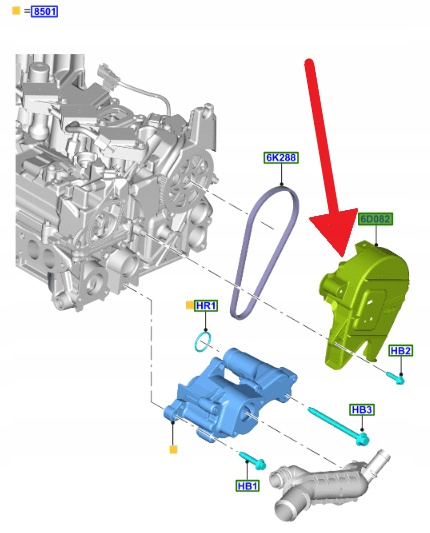 = 8501

6K288

6D082

HR1

HB2

HB3

HB1