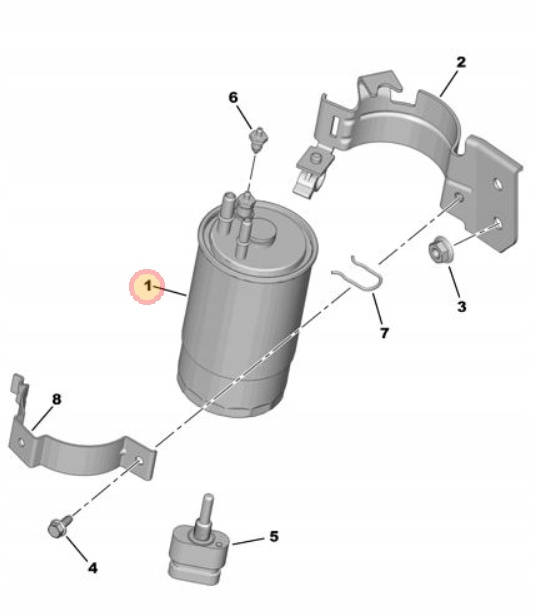 2
6
1
3
7
8
5
4