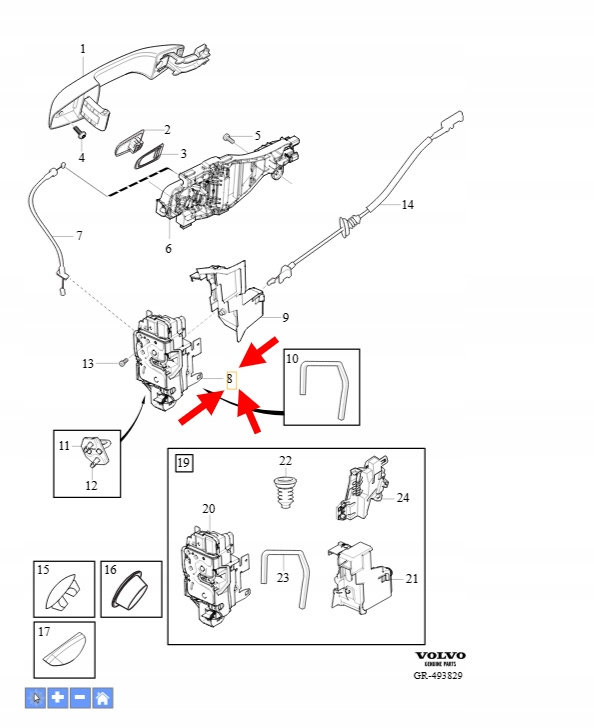 1
2
3
4
5
6
7
14
9
13
8
10
11
12
19
22
24
20
23
21
15
16
17
VOLVO
GENUINE PARTS
GR-493829