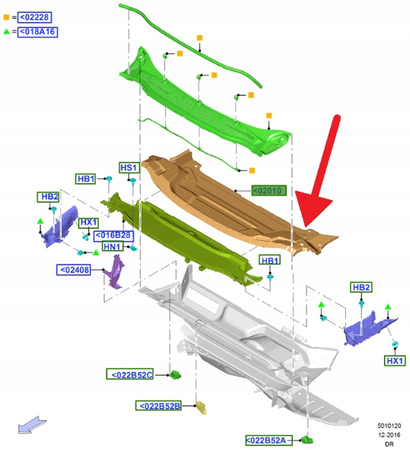 = <02228
= <018A16

HS1
HB1
<02010
HB2
HX1
<016B28
HN1
<02408
HB1
HB2
HX1
<022B52C
<022B52B
<022B52A

5010120
12-2016
DR