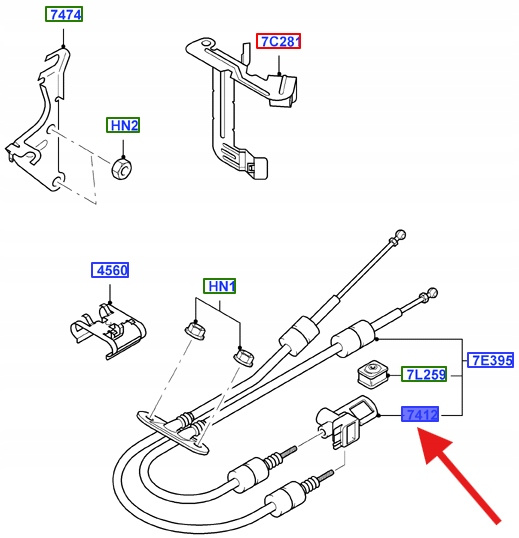 7474

7C281

HN2

4560

HN1

7E395

7L259

7412