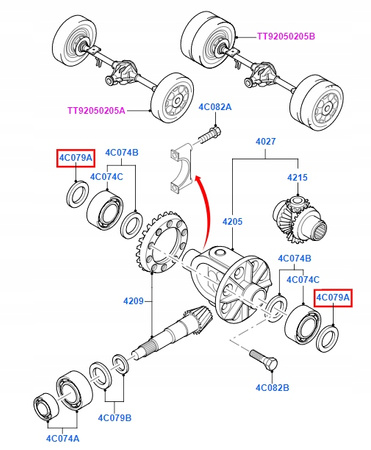 TT92050205B

TT92050205A

4C082A

4027

4C079A

4C074B

4C074C

4215

4205

4C074B

4C074C

4C079A

4209

4C082B

4C079B

4C074A