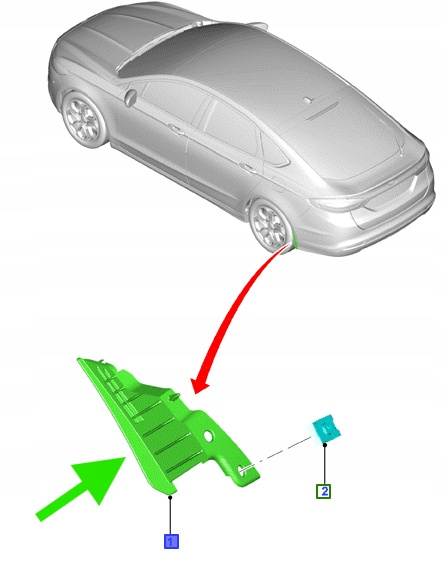 2
1