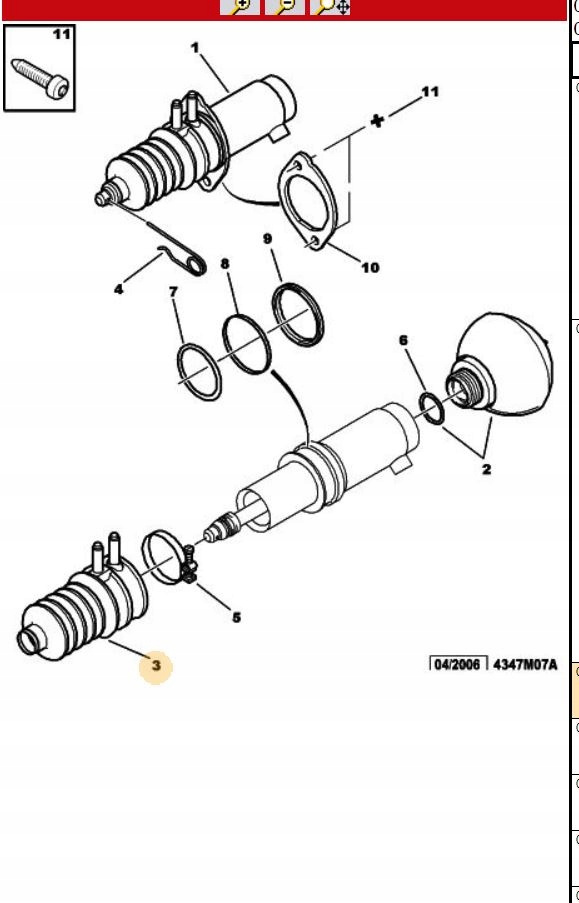 11

1

11

10

9

8

7

4

6

2

5

3

04/2006 4347M07A