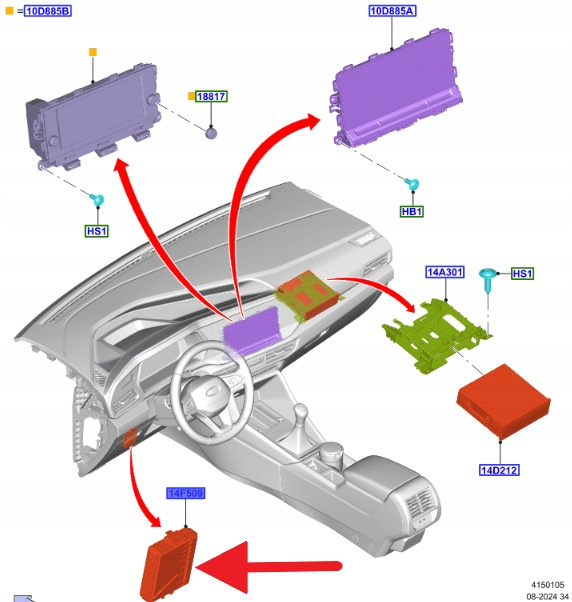 = 10D885B

10D885A

18817

HS1

HB1

14A301

HS1

14D212

14F509

4150105
08-2024 34