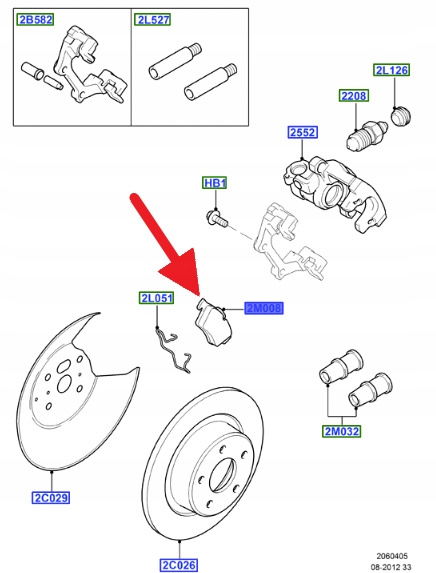 2B582

2L527

2L126

2208

2552

HB1

2L051

2M008

2M032

2C029

2C026

2060405
08-2012 33