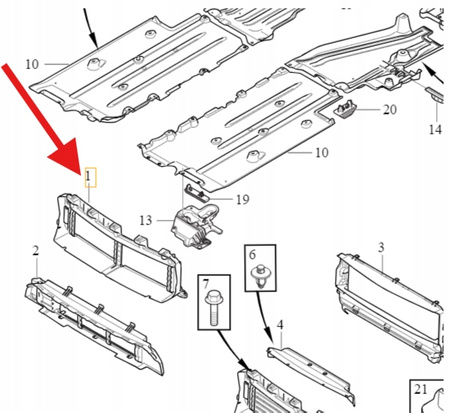 10
20
14
10
1
19
13
2
6
3
7
4
21