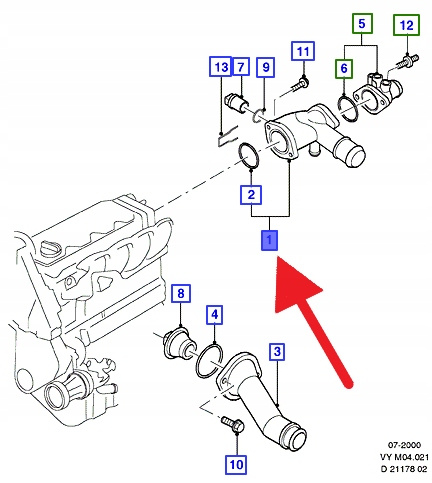 5
12
11
13
7
9
6
2
1
8
4
3
10
07-2000
VY M04.021
D 21178 02