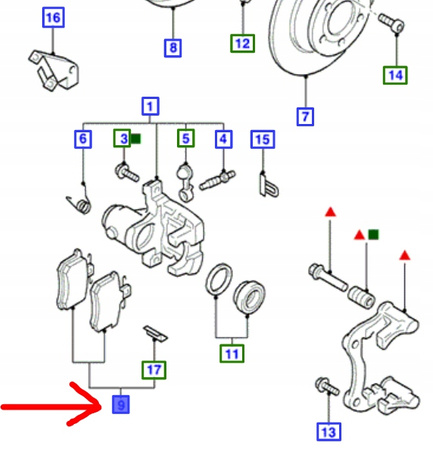 16
8
12
14
7
1
6
3
5
4
15
11
17
9
13