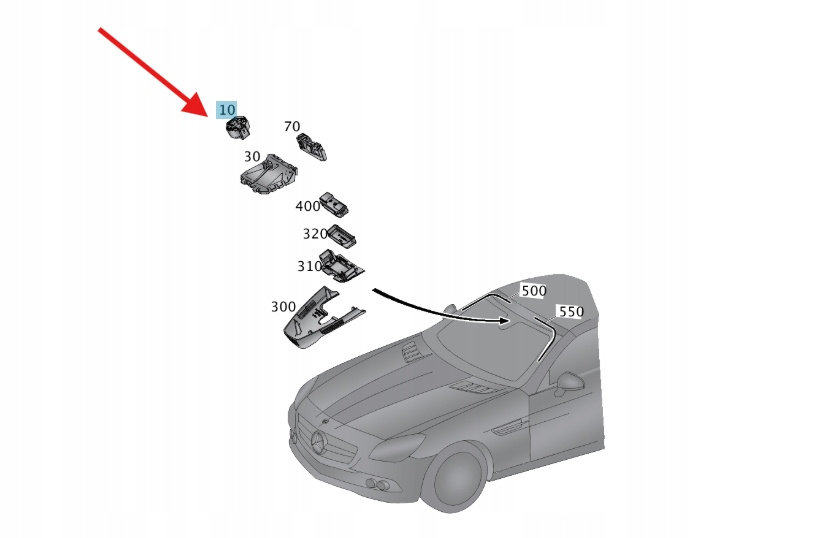 10
70
30
400
320
310
300
500
550