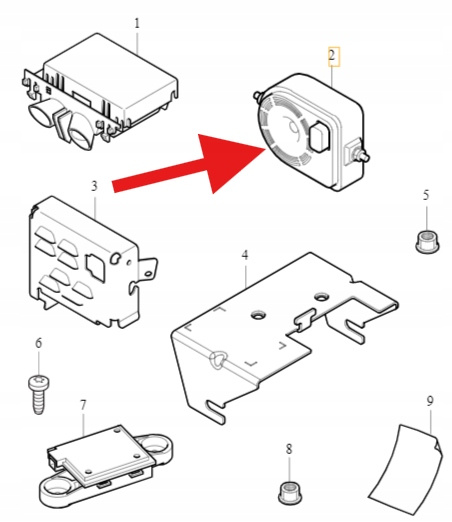 1
2
3
5
4
6
7
9
8