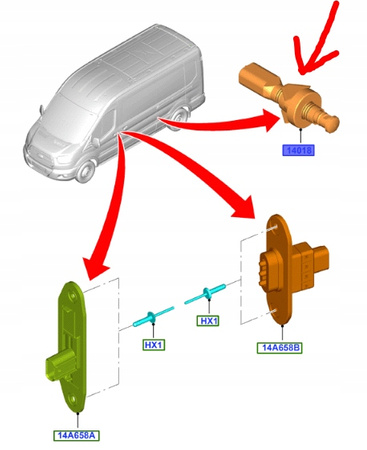 14018

HX1

HX1

14A658B

14A658A