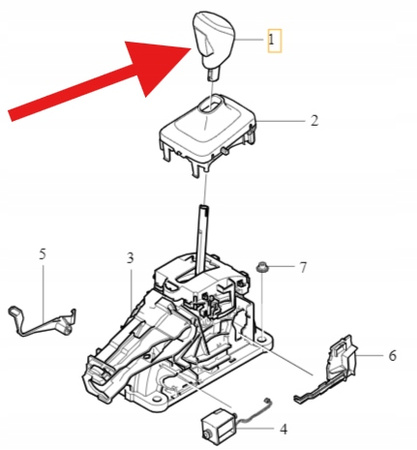 1
2
5
3
7
6
4