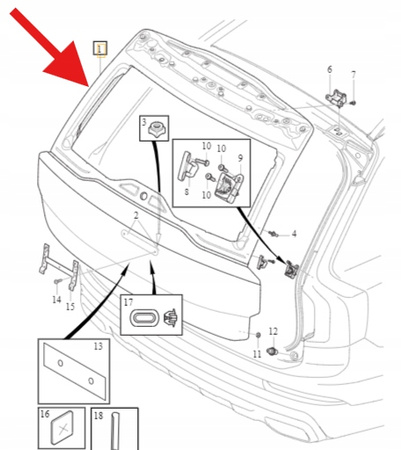 1
6
7
3
10
10
9
8
10
2
4
14
15
17
12
11
13
16
18