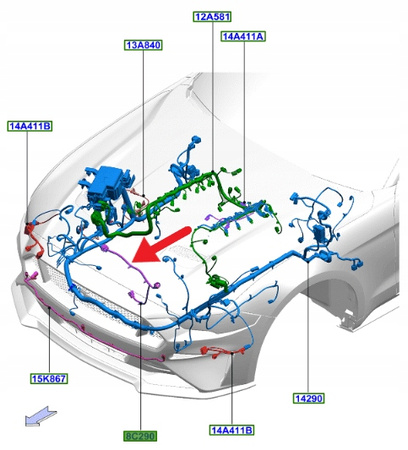 12A581
14A411A
13A840
14A411B
15K867
14290
8C290
14A411B