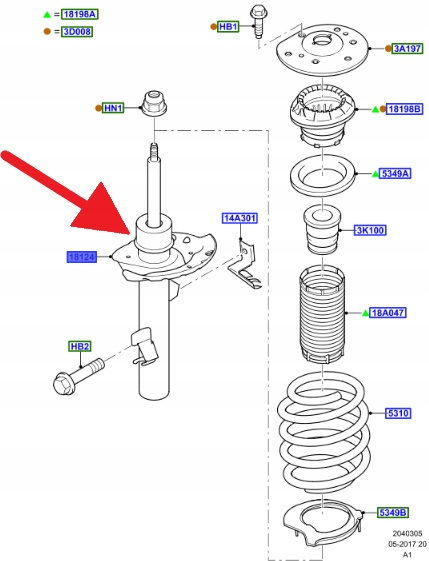 = 18198A
= 3D008
HB1
3A197
HN1
18198B
5349A
14A301
3K100
18124
18A047
HB2
5310
5349B
2040305
05-2017 20
A1