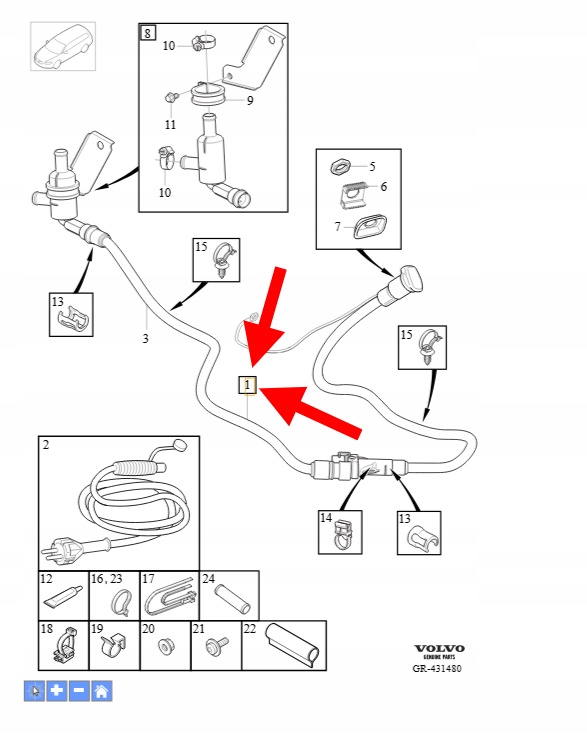 8
10
9
11
10
5
6
7
15
13
3
1
15
2
14
13
12
16, 23
17
24
18
19
20
21
22
VOLVO
GENUINE PARTS
GR-431480