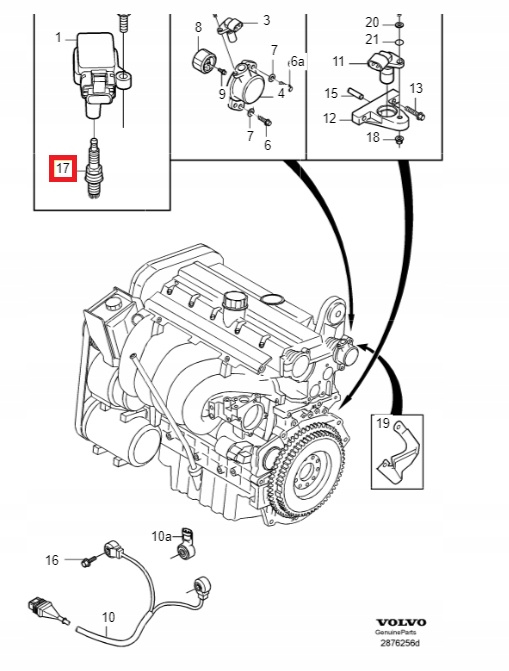 1
17
8
3
7
6a
9
4
7
6
20
21
11
15
13
12
18
19
10a
16
10
VOLVO
GenuineParts
2876256d