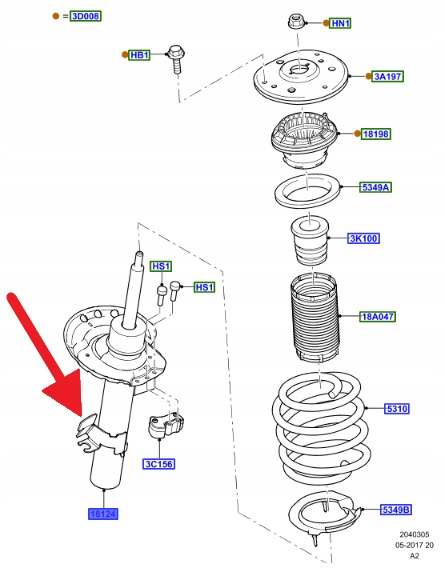 = 3D008

HB1

HN1

3A197

18198

5349A

3K100

HS1

HS1

18A047

5310

3C156

18124

5349B

2040305
05-2017 20
A2