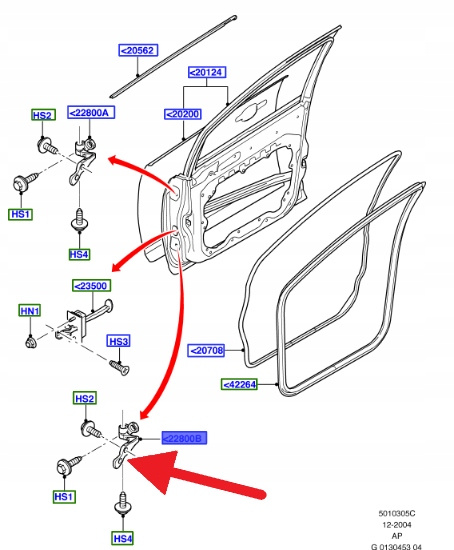 <20562

<20124

<20200

HS2

<22800A

HS1

HS4

<23500

HN1

HS3

<20708

<42264

HS2

<22800B

HS1

HS4

5010305C
12-2004
AP
G 0130453 04