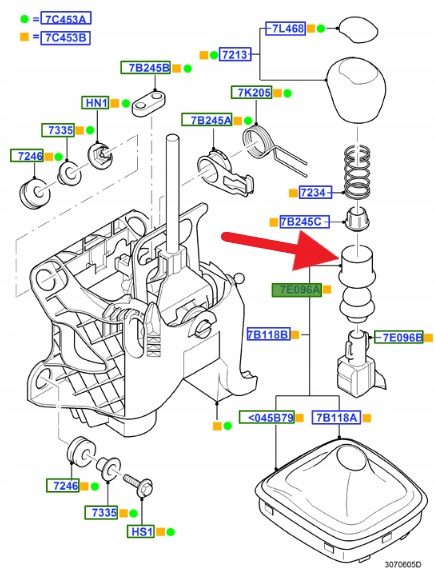 = 7C453A
= 7C453B
7L468
7213
7B245B
7K205
HN1
7B245A
7335
7246
7234
7B245C
7E096A
7B118B
7E096B
<045B79
7B118A
7246
7335
HS1
3070605D