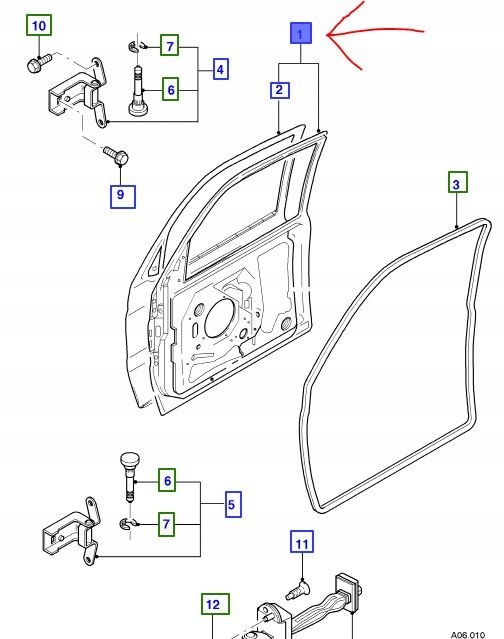 10
7
4
6
1
2
9
3
6
5
7
11
12
A06.010