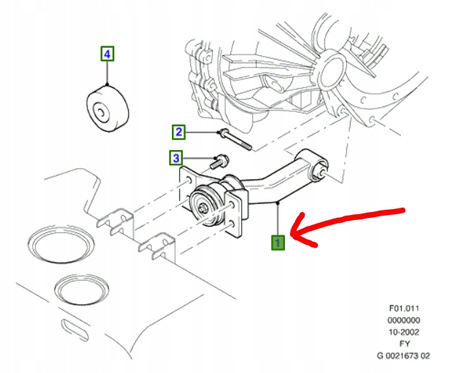 4

2

3

1

F01.011
0000000
10-2002
FY
G 0021673 02